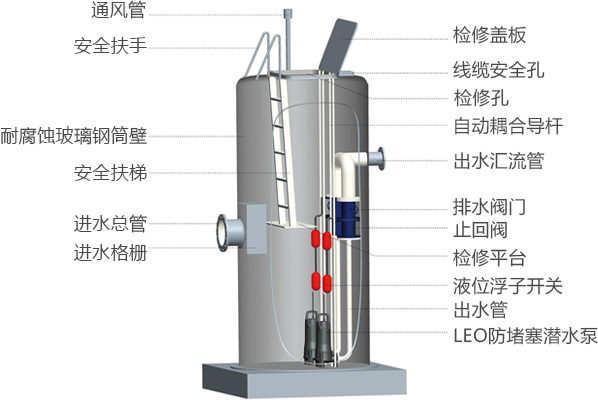 通风管
安全扶手
耐腐蚀玻璃钢筒壁
安全扶梯
进水总管
进水格栅

检修盖板
线缆安全孔
检修孔
自动耦合导杆
出水汇流管
排水阀门
止回阀
检修平台
液位浮子开关
出水管
LEO防堵塞潜水泵